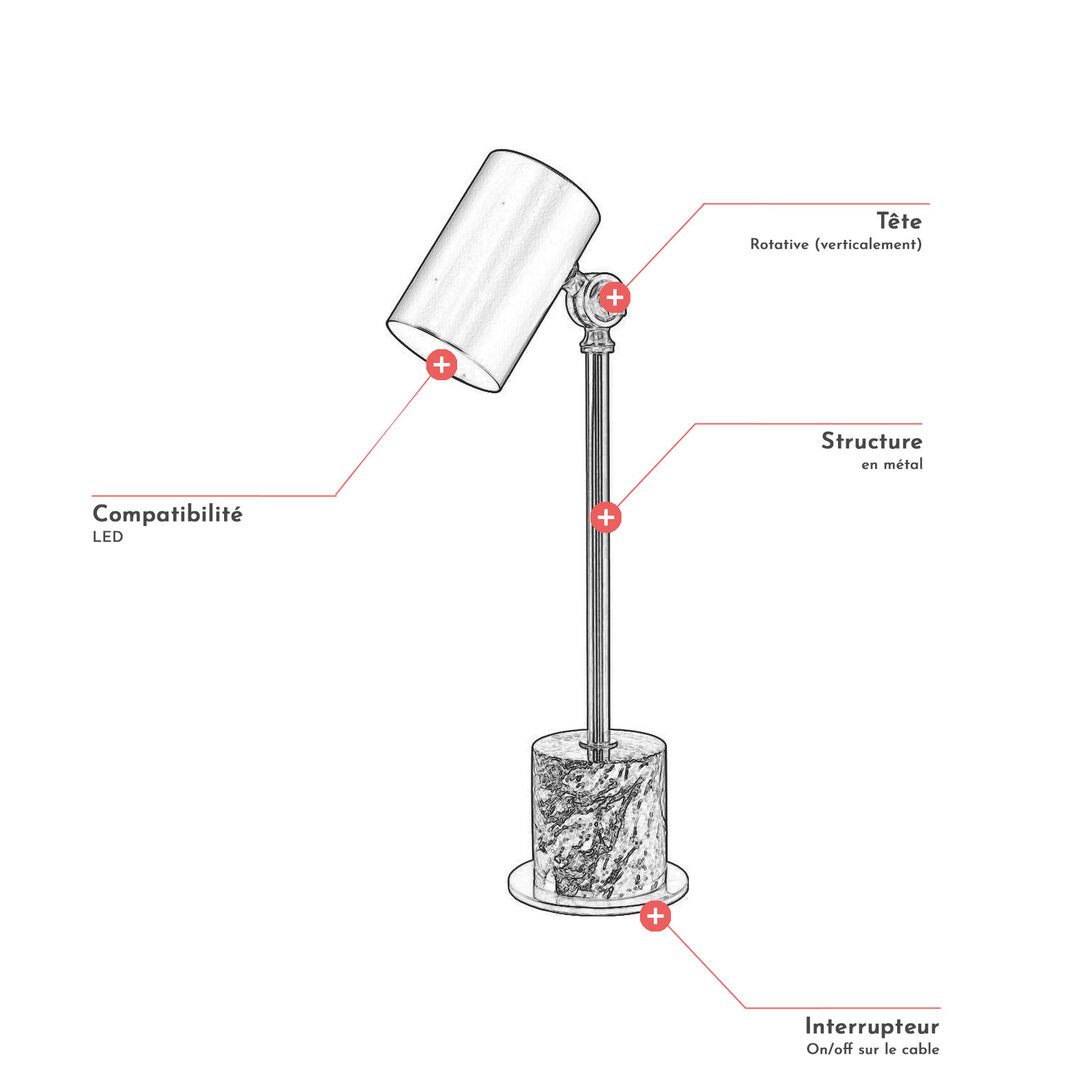 Tête
Rotative (verticalement)

Structure
en métal

Compatibilité
LED

Interrupteur
On/off sur le cable