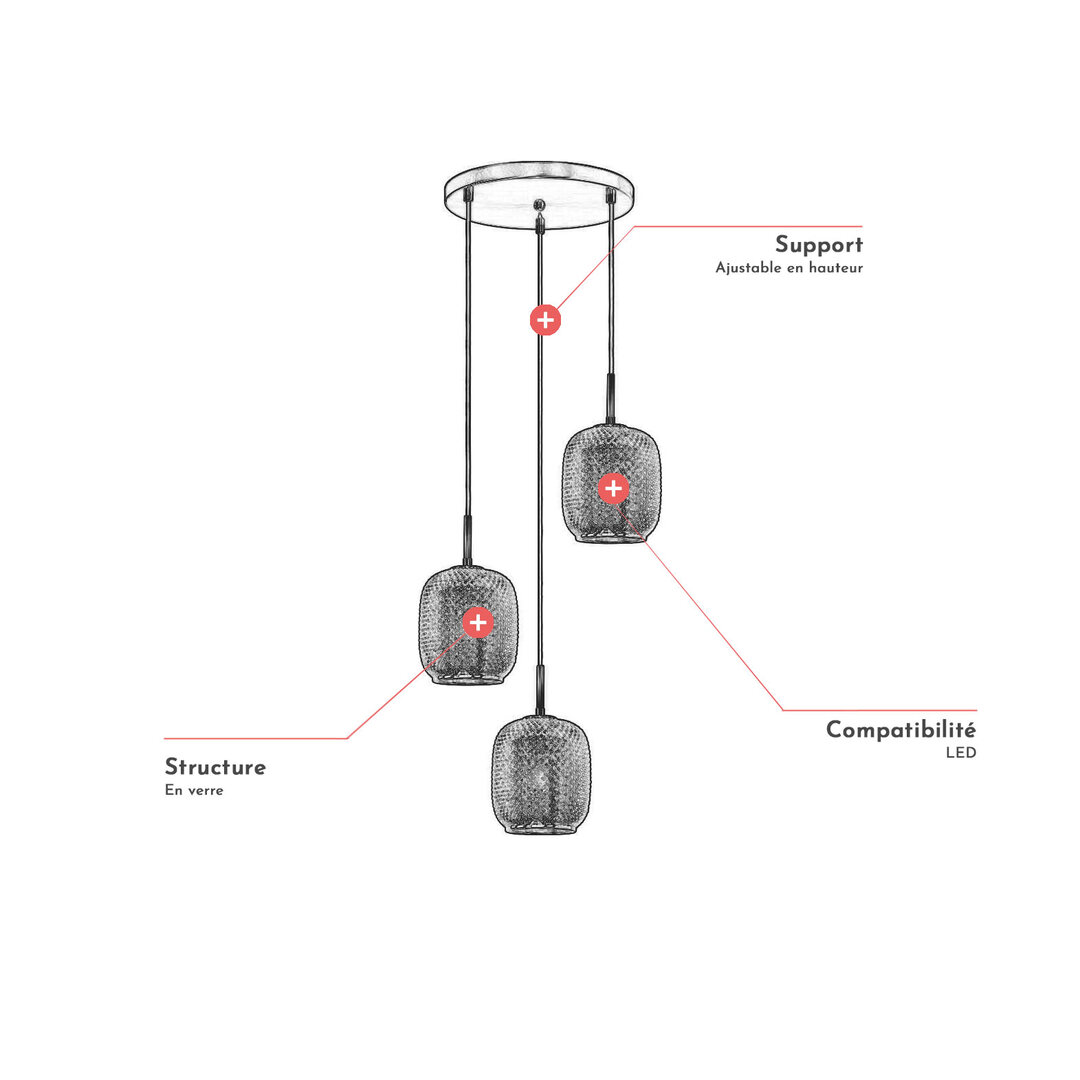 Support
Ajustable en hauteur

Compatibilité
LED

Structure
En verre