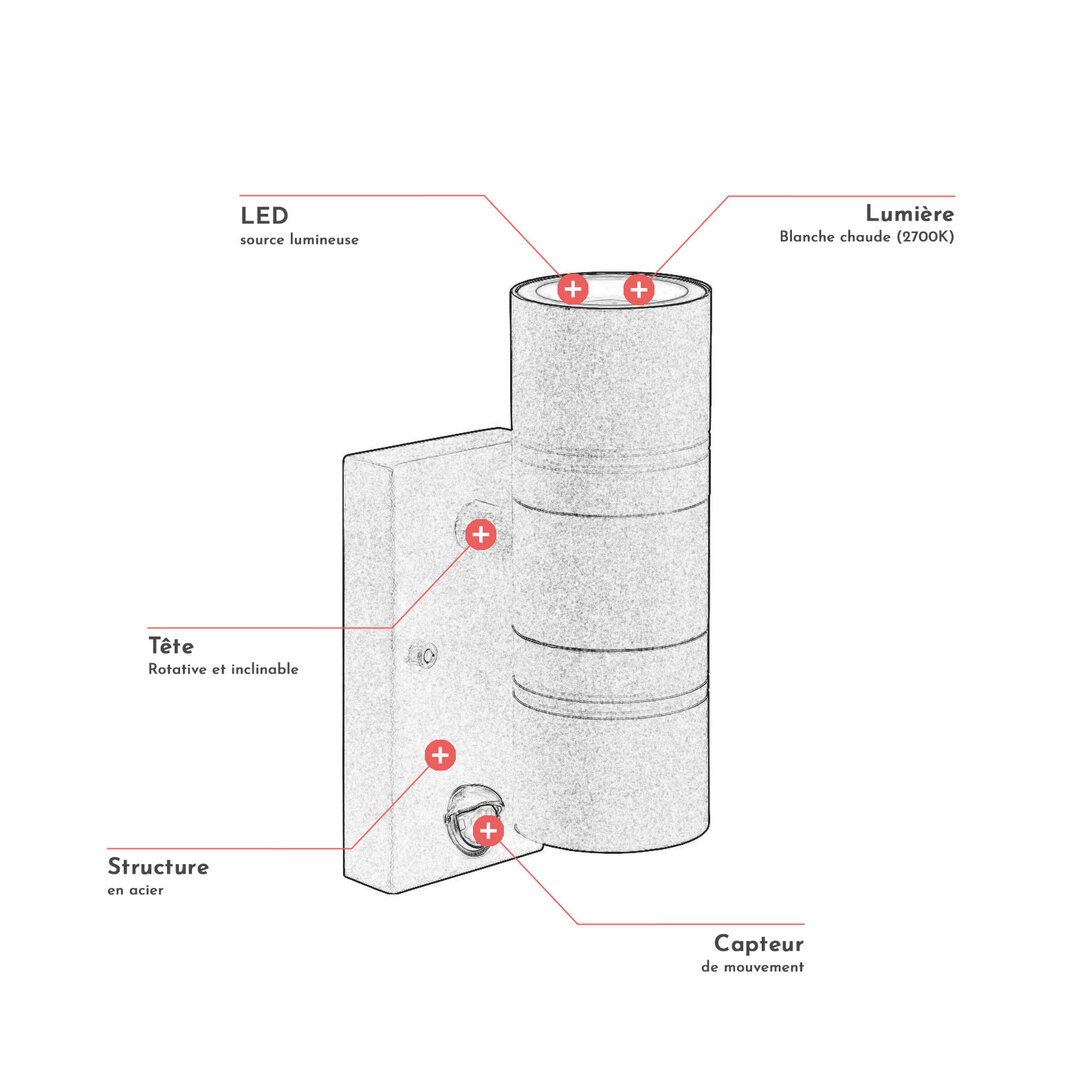 LED
source lumineuse

Lumière
Blanche chaude (2700K)

Tête
Rotative et inclinable

Structure
en acier

Capteur
de mouvement